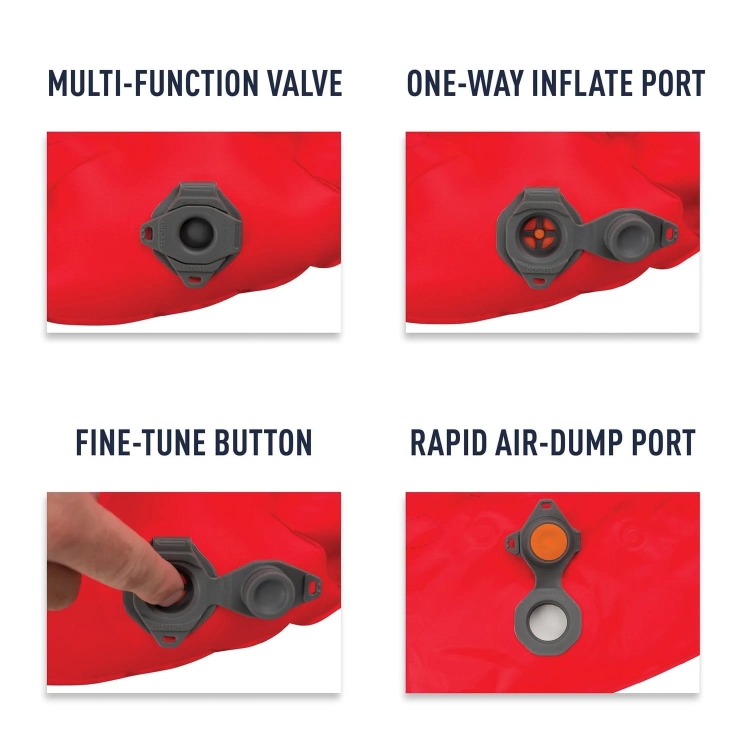 MULTI-FUNCTION VALVE

ONE-WAY INFLATE PORT

FINE-TUNE BUTTON

RAPID AIR-DUMP PORT